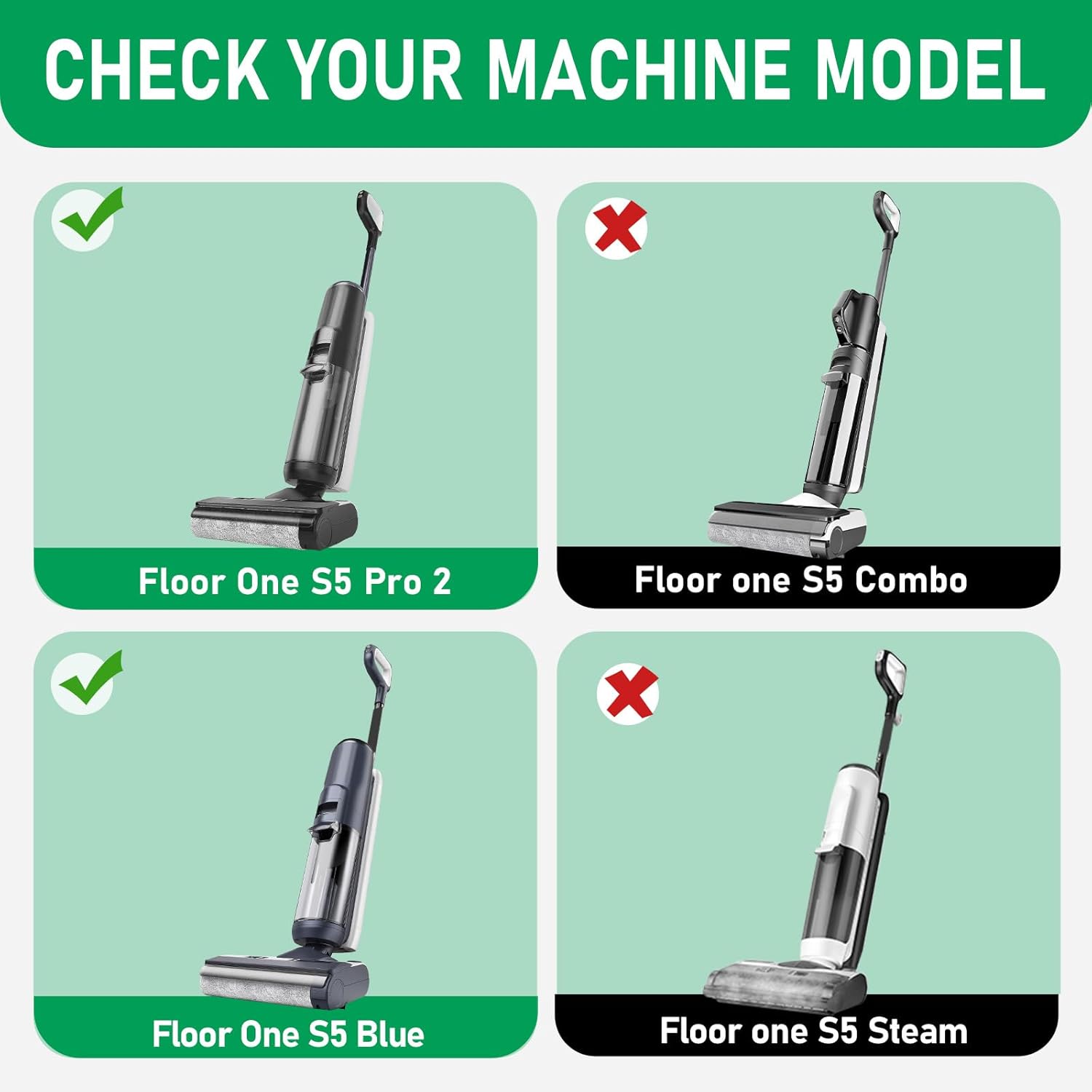 CHECK YOUR MACHINE MODEL

Floor One S5 Pro 2

Floor one S5 Combo

Floor One S5 Blue

Floor one S5 Steam