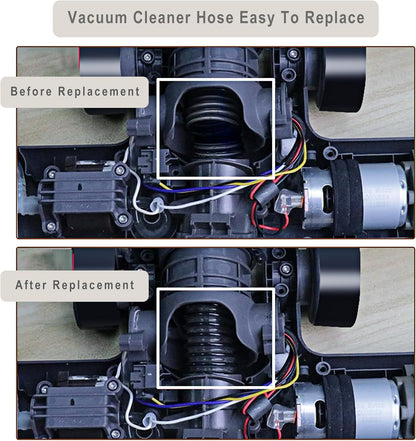 Vacuum Cleaner Hose Easy To Replace

Before Replacement

After Replacement