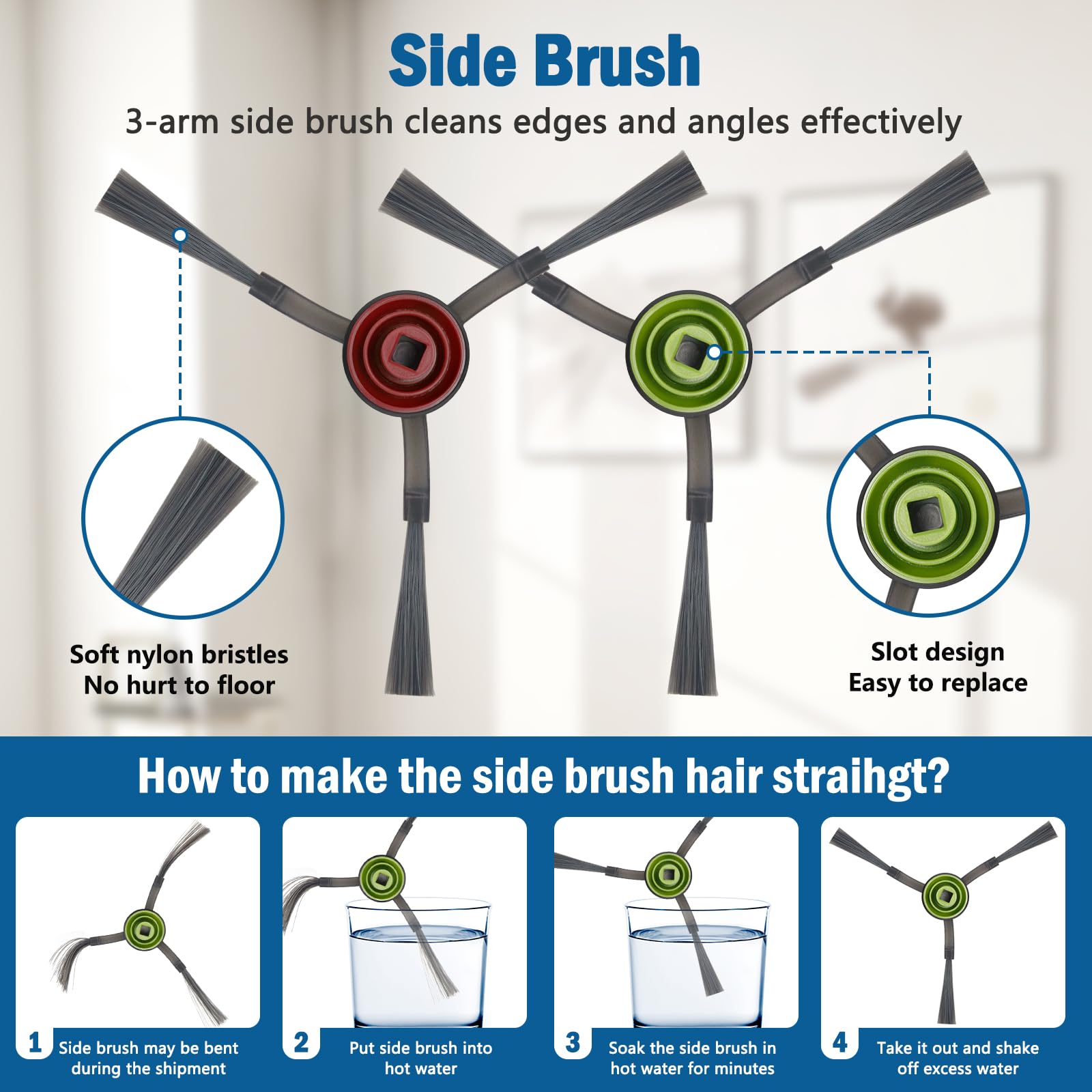 Side Brush

3-arm side brush cleans edges and angles effectively

Soft nylon bristles
No hurt to floor

Slot design
Easy to replace

How to make the side brush hair straihgt?

1 Side brush may be bent during the shipment

2 Put side brush into hot water

3 Soak the side brush in hot water for minutes

4 Take it out and shake off excess water